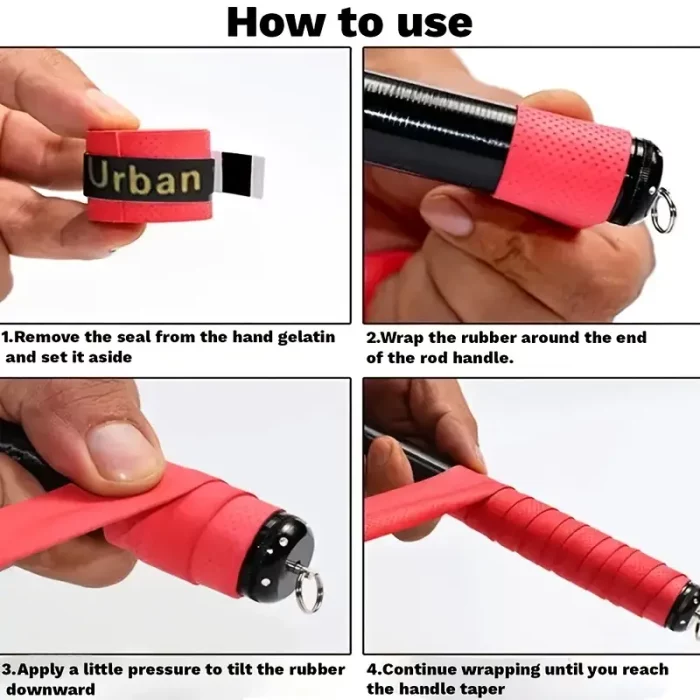 How to use

Urban

1.Remove the seal from the hand gelatin and set it aside

2.Wrap the rubber around the end of the rod handle.

3.Apply a little pressure to tilt the rubber downward

4.Continue wrapping until you reach the handle taper